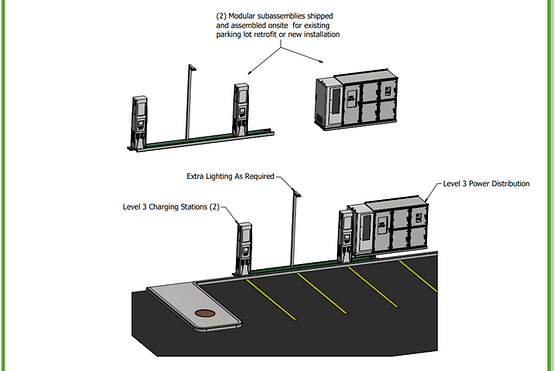 (2) Modular subassemblies shipped and assembled onsite for existing parking lot retrofit or new installation

Extra Lighting As Required

Level 3 Power Distribution

Level 3 Charging Stations (2)